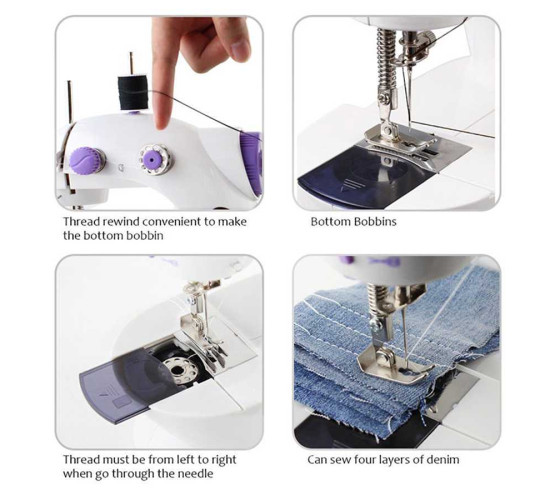 Thread rewind convenient to make the bottom bobbin

Bottom Bobbins

Thread must be from left to right when go through the needle

Can sew four layers of denim